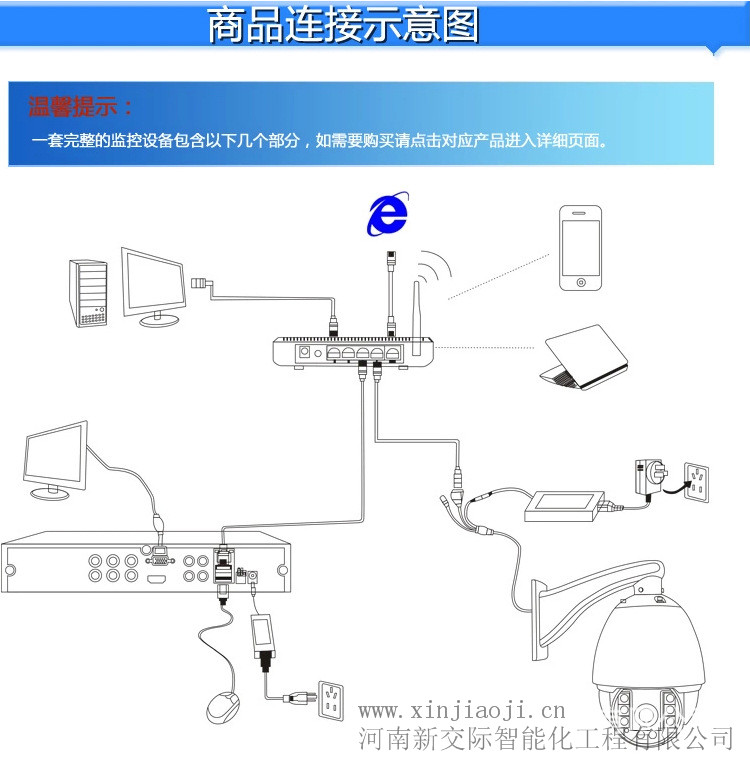 商品连接示意图

温馨提示：

一套完整的监控设备包含以下几个部分，如需要购买请点击对应产品进入详细页面。

www.xinjiaoji.cn
河南新交际智能化工程有限公司